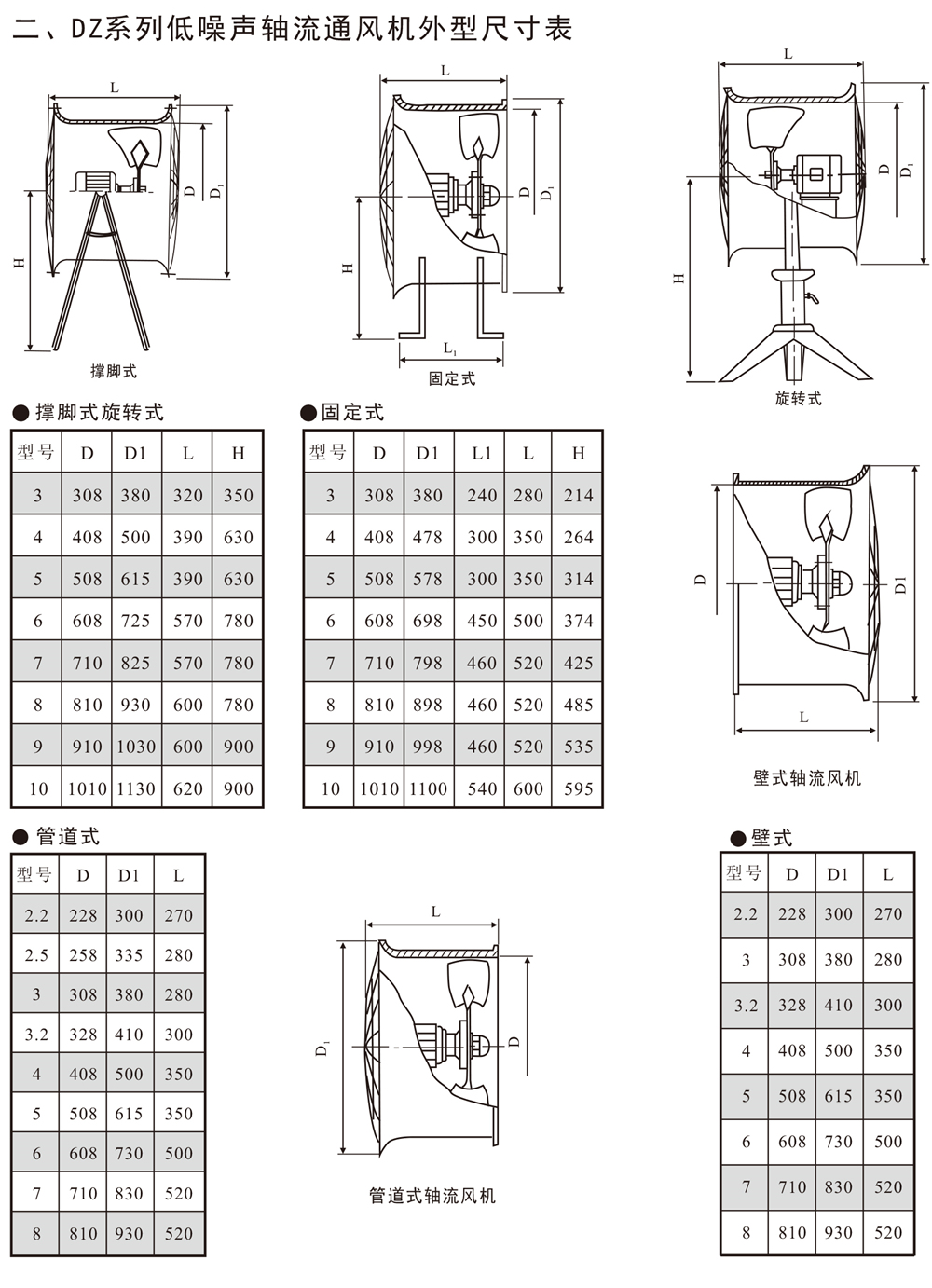 二、DZ系列低噪声轴流通风机外型尺寸表

L
D
$D_1$
H
撑脚式

L
D
$D_1$
H
$L_1$
固定式

L
D
$D_1$
H
旋转式

●撑脚式旋转式

| 型号 | D | D1 | L | H |
|---|---|---|---|---|
| 3 | 308 | 380 | 320 | 350 |
| 4 | 408 | 500 | 390 | 630 |
| 5 | 508 | 615 | 390 | 630 |
| 6 | 608 | 725 | 570 | 780 |
| 7 | 710 | 825 | 570 | 780 |
| 8 | 810 | 930 | 600 | 780 |
| 9 | 910 | 1030 | 600 | 900 |
| 10 | 1010 | 1130 | 620 | 900 |

●固定式

| 型号 | D | D1 | L1 | L | H |
|---|---|---|---|---|---|
| 3 | 308 | 380 | 240 | 280 | 214 |
| 4 | 408 | 478 | 300 | 350 | 264 |
| 5 | 508 | 578 | 300 | 350 | 314 |
| 6 | 608 | 698 | 450 | 500 | 374 |
| 7 | 710 | 798 | 460 | 520 | 425 |
| 8 | 810 | 898 | 460 | 520 | 485 |
| 9 | 910 | 998 | 460 | 520 | 535 |
| 10 | 1010 | 1100 | 540 | 600 | 595 |

D
D1
L
壁式轴流风机

●管道式

| 型号 | D | D1 | L |
|---|---|---|---|
| 2.2 | 228 | 300 | 270 |
| 2.5 | 258 | 335 | 280 |
| 3 | 308 | 380 | 280 |
| 3.2 | 328 | 410 | 300 |
| 4 | 408 | 500 | 350 |
| 5 | 508 | 615 | 350 |
| 6 | 608 | 730 | 500 |
| 7 | 710 | 830 | 520 |
| 8 | 810 | 930 | 520 |

L
$D_1$
D
管道式轴流风机

●壁式

| 型号 | D | D1 | L |
|---|---|---|---|
| 2.2 | 228 | 300 | 270 |
| 3 | 308 | 380 | 280 |
| 3.2 | 328 | 410 | 300 |
| 4 | 408 | 500 | 350 |
| 5 | 508 | 615 | 350 |
| 6 | 608 | 730 | 500 |
| 7 | 710 | 830 | 520 |
| 8 | 810 | 930 | 520 |